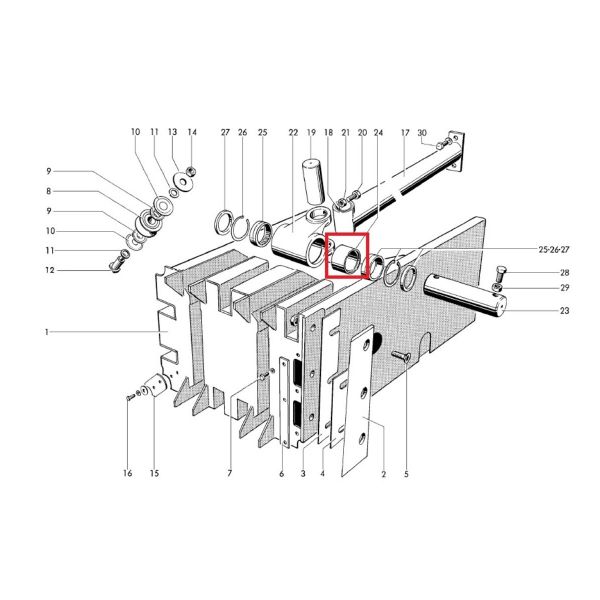 10 11 13 14 27 26 25 22 19 18 21 20 24 17 30

9
8
9
10
11
12

25-26-27
28
29
23

1

16 15 7 6 3 4 2 5